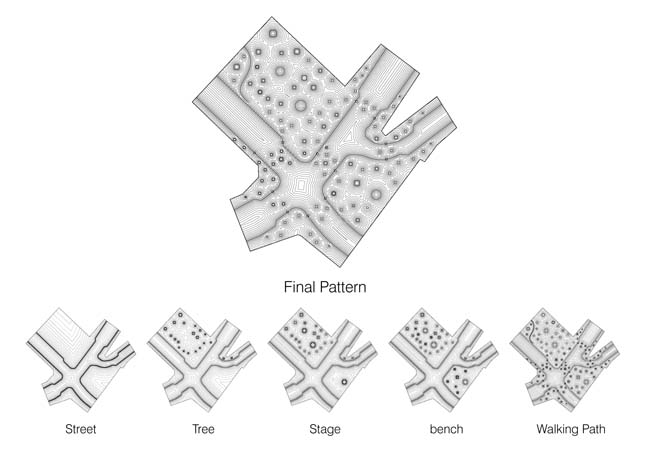 Final Pattern

Street

Tree

Stage

bench

Walking Path