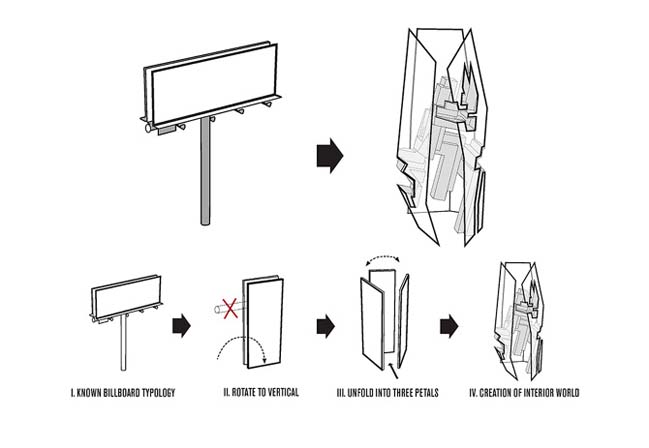 I. KNOWN BILLBOARD TYPOLOGY

II. ROTATE TO VERTICAL

III. UNFOLD INTO THREE PETALS

IV. CREATION OF INTERIOR WORLD