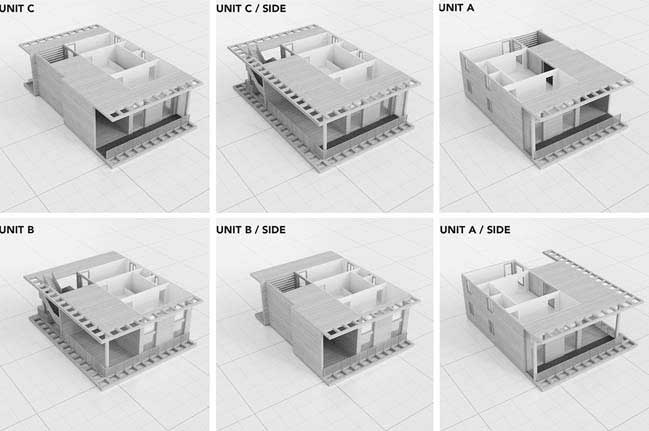 UNIT C

UNIT C / SIDE

UNIT A

UNIT B

UNIT B / SIDE

UNIT A / SIDE