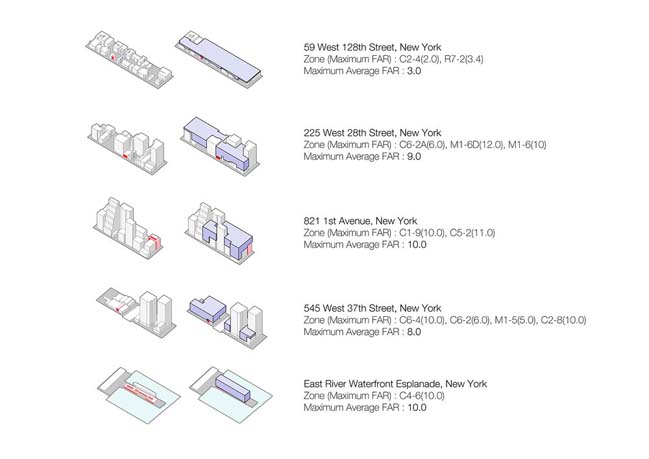 59 West 128th Street, New York
Zone (Maximum FAR) : C2-4(2.0), R7-2(3.4)
Maximum Average FAR : 3.0

225 West 28th Street, New York
Zone (Maximum FAR) : C6-2A(6.0), M1-6D(12.0), M1-6(10)
Maximum Average FAR : 9.0

821 1st Avenue, New York
Zone (Maximum FAR) : C1-9(10.0), C5-2(11.0)
Maximum Average FAR : 10.0

545 West 37th Street, New York
Zone (Maximum FAR) : C6-4(10.0), C6-2(6.0), M1-5(5.0), C2-8(10.0)
Maximum Average FAR : 8.0

East River Waterfront Esplanade, New York
Zone (Maximum FAR) : C4-6(10.0)
Maximum Average FAR : 10.0