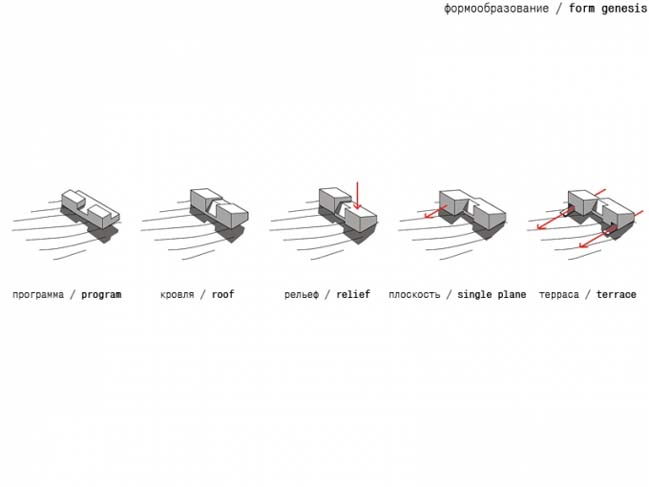 формообразование / form genesis

программа / program

кровля / roof

рельеф / relief

плоскость / single plane

терраса / terrace