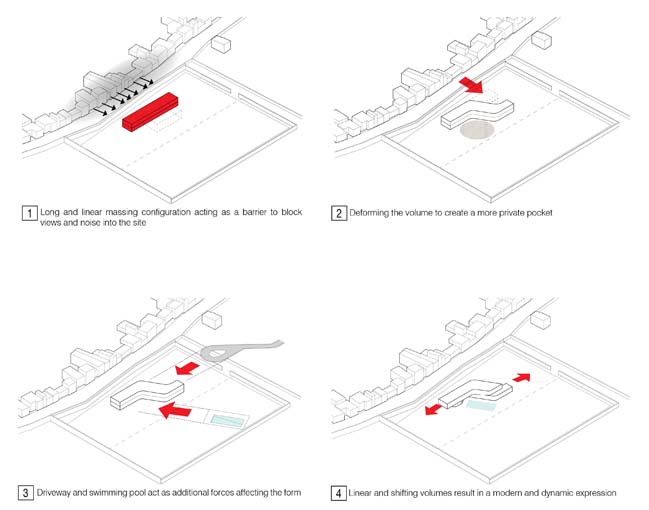 1 Long and linear massing configuration acting as a barrier to block views and noise into the site

2 Deforming the volume to create a more private pocket

3 Driveway and swimming pool act as additional forces affecting the form

4 Linear and shifting volumes result in a modern and dynamic expression