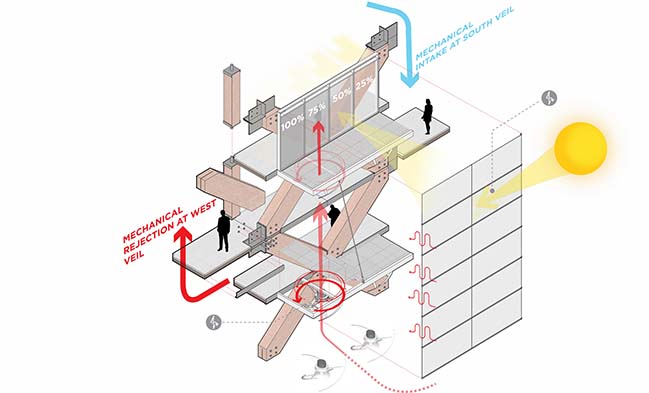 MECHANICAL INTAKE AT SOUTH VEIL

100% 75% 50% 25%

MECHANICAL REJECTION AT WEST VEIL