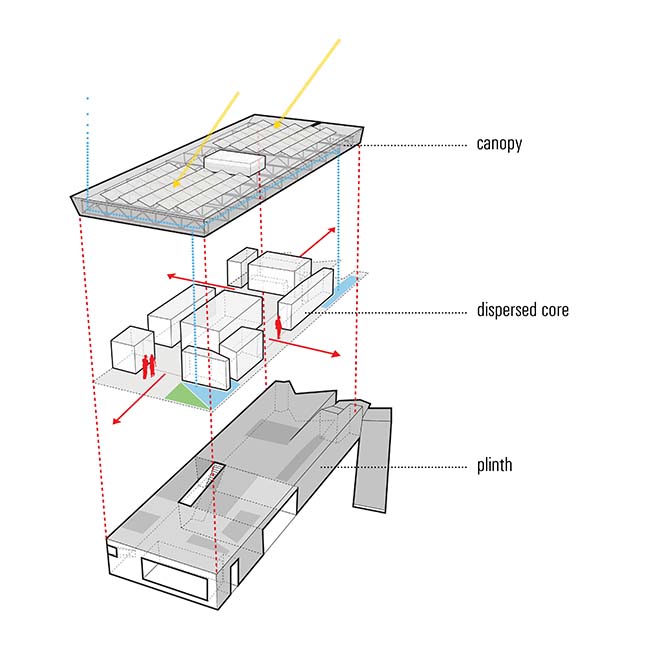 canopy

dispersed core

plinth