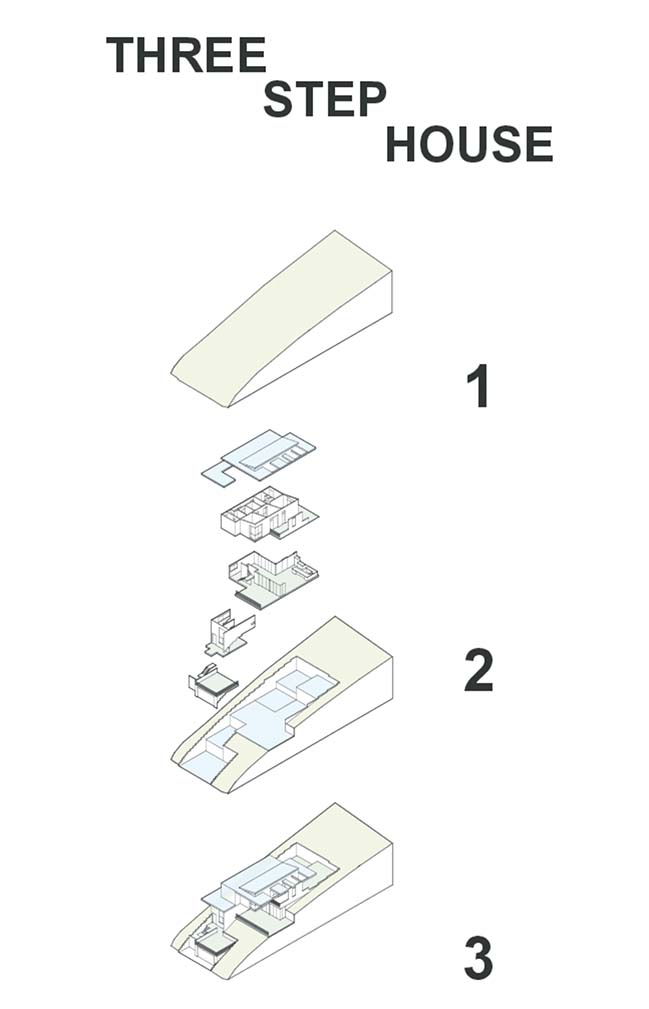 THREE
STEP
HOUSE

1

2

3