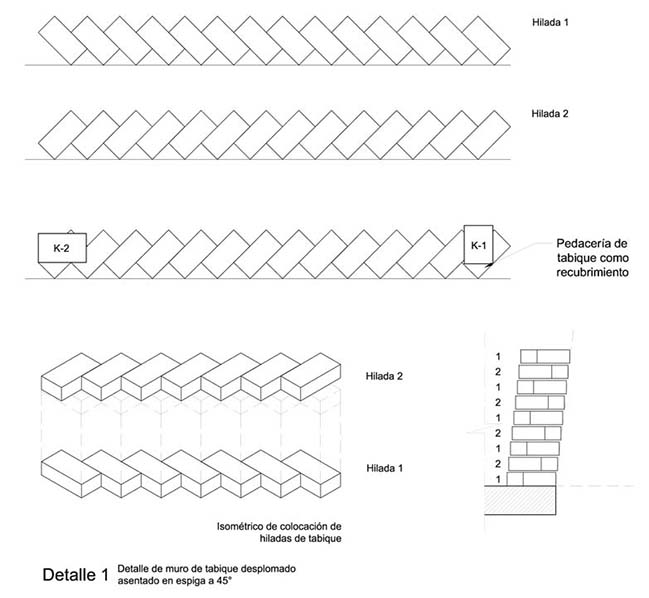 Hilada 1

Hilada 2

K-2

K-1

Pedacería de tabique como recubrimiento

Hilada 2

Hilada 1

1
2
1
2
1
2
1
2
1

Isométrico de colocación de hiladas de tabique

Detalle 1 Detalle de muro de tabique desplomado asentado en espiga a 45°