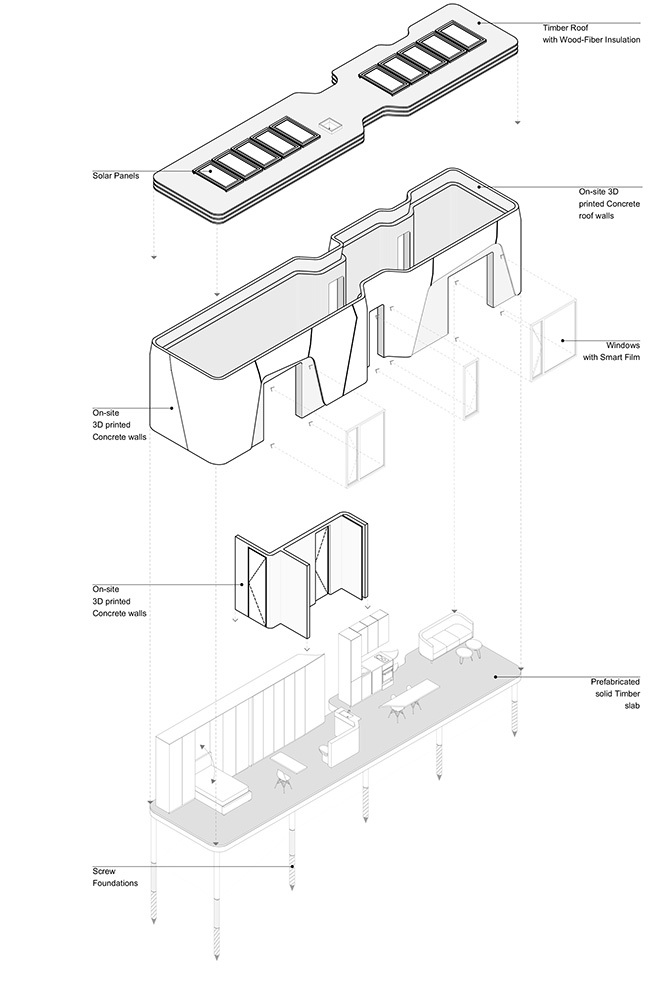 Timber Roof
with Wood-Fiber Insulation

Solar Panels

On-site 3D
printed Concrete
roof walls

Windows
with Smart Film

On-site
3D printed
Concrete walls

On-site
3D printed
Concrete walls

Prefabricated
solid Timber
slab

Screw
Foundations